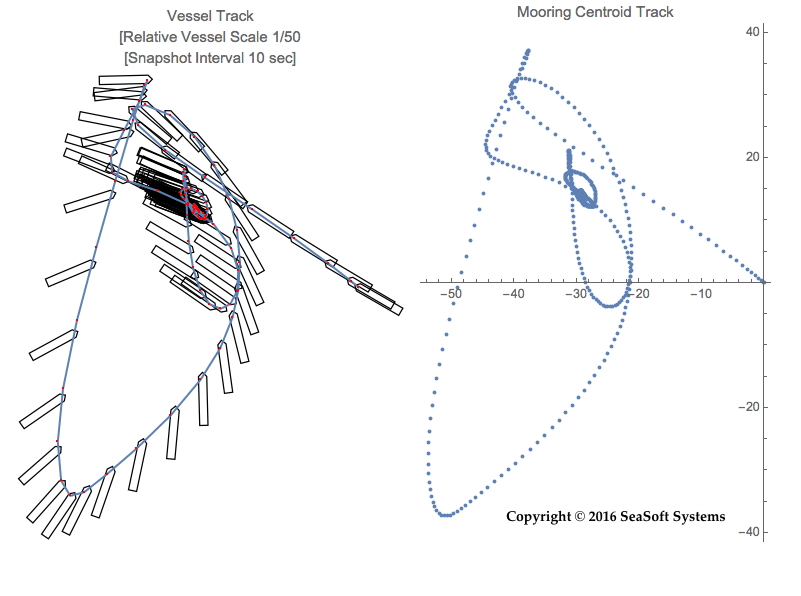 Vessel Track
[Relative Vessel Scale 1/50
[Snapshot Interval 10 sec]

Mooring Centroid Track

40
20
−50
−40
−30
−20
−10
−20
−40

Copyright © 2016 SeaSoft Systems